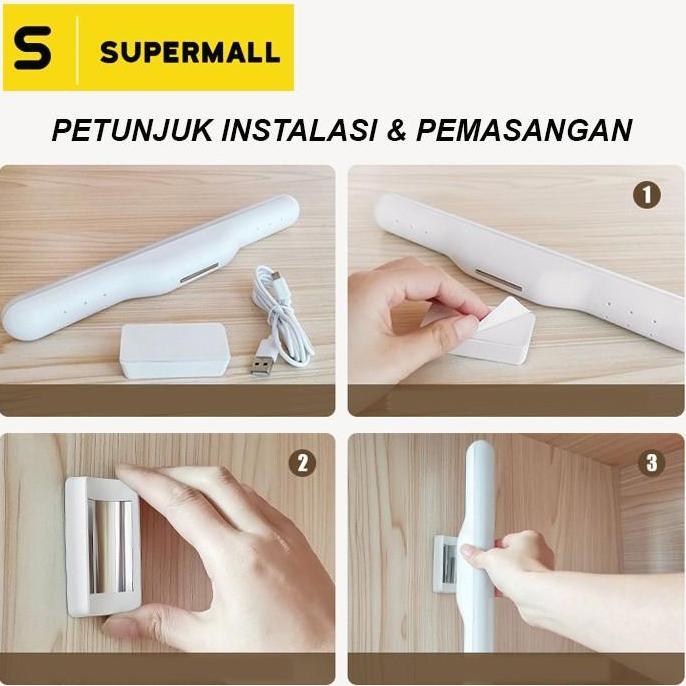 S SUPERMALL

PETUNJUK INSTALASI & PEMASANGAN

1

2

3