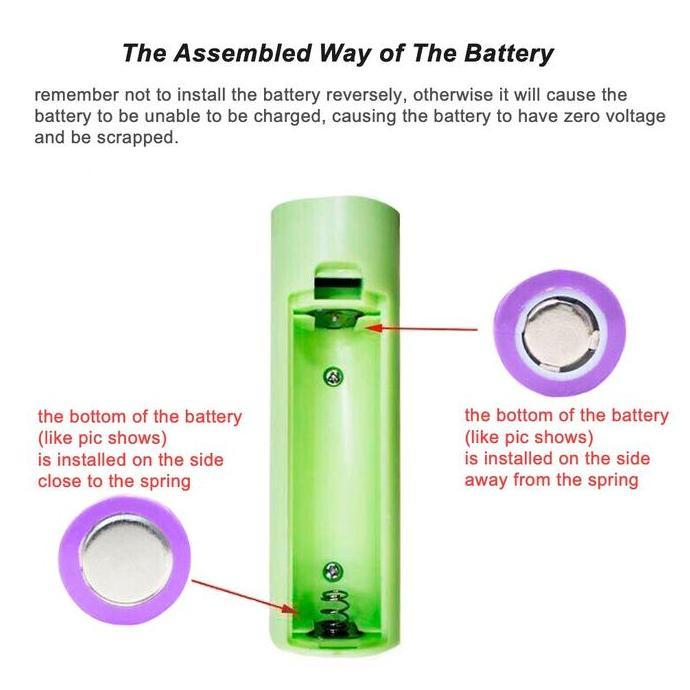 The Assembled Way of The Battery

remember not to install the battery reversely, otherwise it will cause the battery to be unable to be charged, causing the battery to have zero voltage and be scrapped.

the bottom of the battery
(like pic shows)
is installed on the side
close to the spring

the bottom of the battery
(like pic shows)
is installed on the side
away from the spring