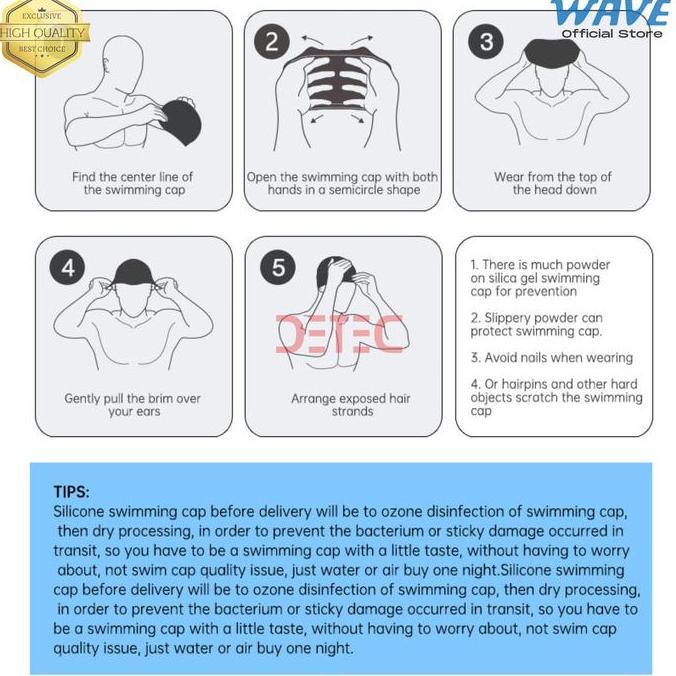 EXCLUSIVE
HIGH QUALITY
BEST CHOICE

WAVE
Official Store

Find the center line of the swimming cap

2
Open the swimming cap with both hands in a semicircle shape

3
Wear from the top of the head down

4
Gently pull the brim over your ears

5
DETEC
Arrange exposed hair strands

1. There is much powder on silica gel swimming cap for prevention

2. Slippery powder can protect swimming cap.

3. Avoid nails when wearing

4. Or hairpins and other hard objects scratch the swimming cap

TIPS:
Silicone swimming cap before delivery will be to ozone disinfection of swimming cap, then dry processing, in order to prevent the bacterium or sticky damage occurred in transit, so you have to be a swimming cap with a little taste, without having to worry about, not swim cap quality issue, just water or air buy one night.Silicone swimming cap before delivery will be to ozone disinfection of swimming cap, then dry processing, in order to prevent the bacterium or sticky damage occurred in transit, so you have to be a swimming cap with a little taste, without having to worry about, not swim cap quality issue, just water or air buy one night.