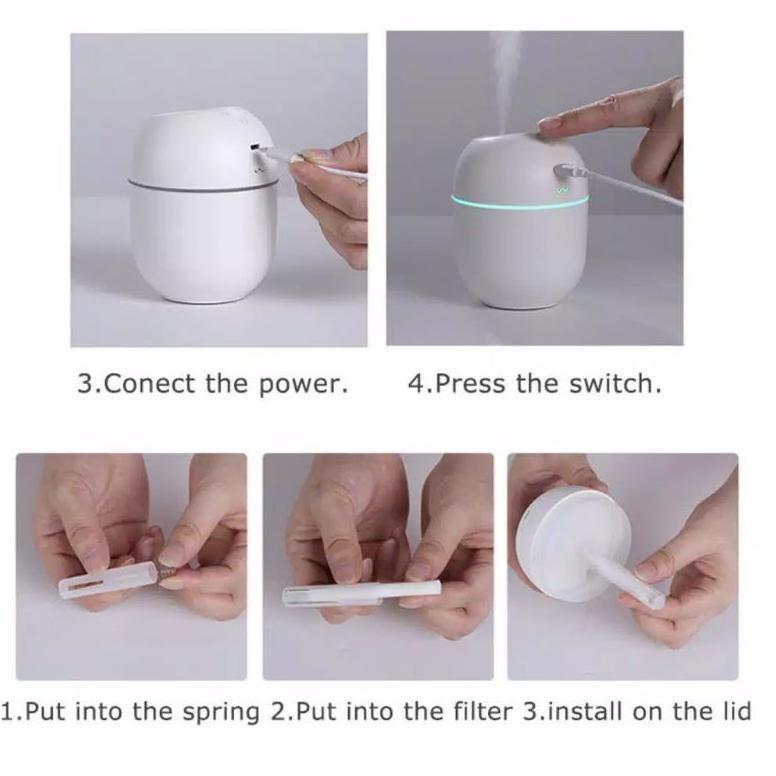 3.Conect the power.

4.Press the switch.

1.Put into the spring

2.Put into the filter

3.install on the lid