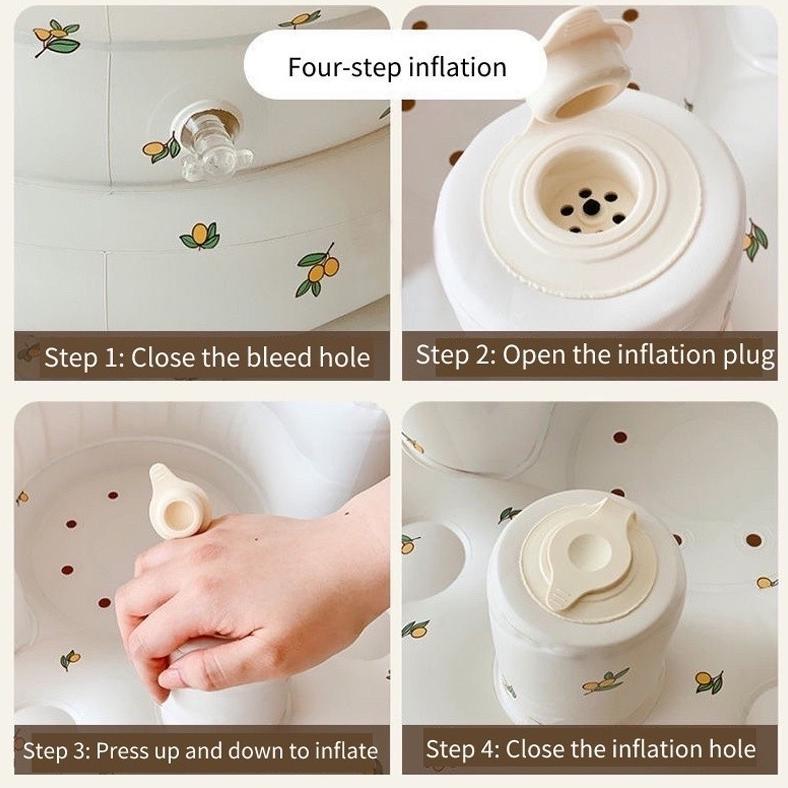 Four-step inflation

Step 1: Close the bleed hole

Step 2: Open the inflation plug

Step 3: Press up and down to inflate

Step 4: Close the inflation hole