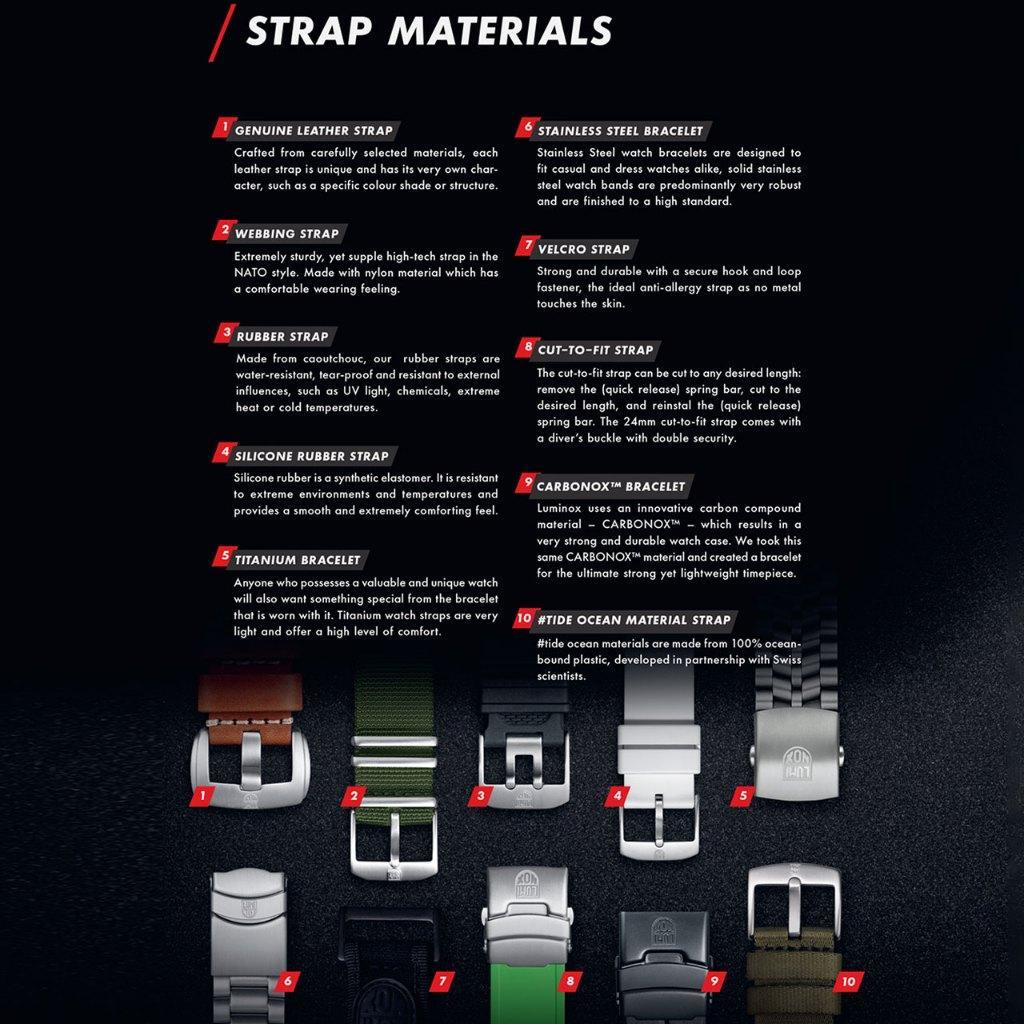 STRAP MATERIALS

1 GENUINE LEATHER STRAP
Crafted from carefully selected materials, each leather strap is unique and has its very own character, such as a specific colour shade or structure.

2 WEBBING STRAP
Extremely sturdy, yet supple high-tech strap in the NATO style. Made with nylon material which has a comfortable wearing feeling.

3 RUBBER STRAP
Made from caoutchouc, our rubber straps are water-resistant, tear-proof and resistant to external influences, such as UV light, chemicals, extreme heat or cold temperatures.

4 SILICONE RUBBER STRAP
Silicone rubber is a synthetic elastomer. It is resistant to extreme environments and temperatures and provides a smooth and extremely comforting feel.

5 TITANIUM BRACELET
Anyone who possesses a valuable and unique watch will also want something special from the bracelet that is worn with it. Titanium watch straps are very light and offer a high level of comfort.

6 STAINLESS STEEL BRACELET
Stainless Steel watch bracelets are designed to fit casual and dress watches alike, solid stainless steel watch bands are predominantly very robust and are finished to a high standard.

7 VELCRO STRAP
Strong and durable with a secure hook and loop fastener, the ideal anti-allergy strap as no metal touches the skin.

8 CUT-TO-FIT STRAP
The cut-to-fit strap can be cut to any desired length: remove the (quick release) spring bar, cut to the desired length, and reinstal the (quick release) spring bar. The 24mm cut-to-fit strap comes with a diver's buckle with double security.

9 CARBONOX™ BRACELET
Luminox uses an innovative carbon compound material – CARBONOX™ – which results in a very strong and durable watch case. We took this same CARBONOX™ material and created a bracelet for the ultimate strong yet lightweight timepiece.

10 #TIDE OCEAN MATERIAL STRAP
#tide ocean materials are made from 100% ocean-bound plastic, developed in partnership with Swiss scientists.

1 2 3 4 5
6 7 8 9 10