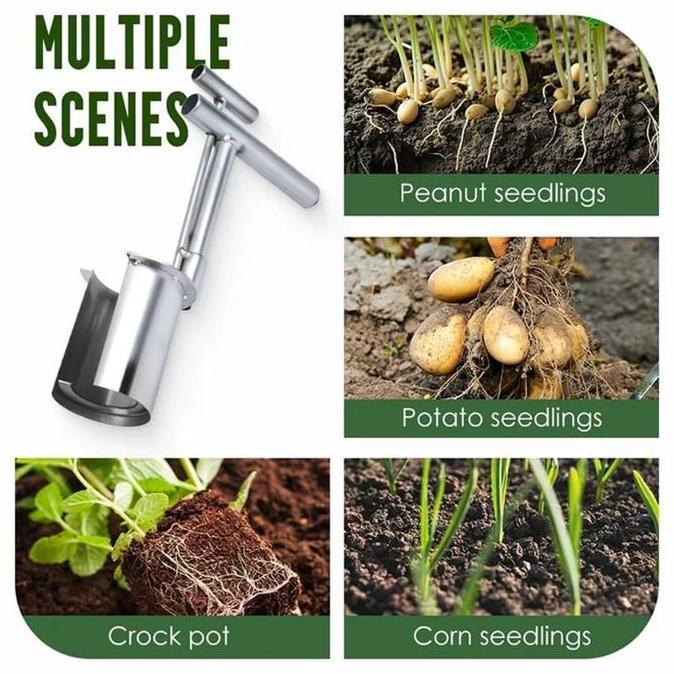 MULTIPLE SCENES

Peanut seedlings

Potato seedlings

Crock pot

Corn seedlings