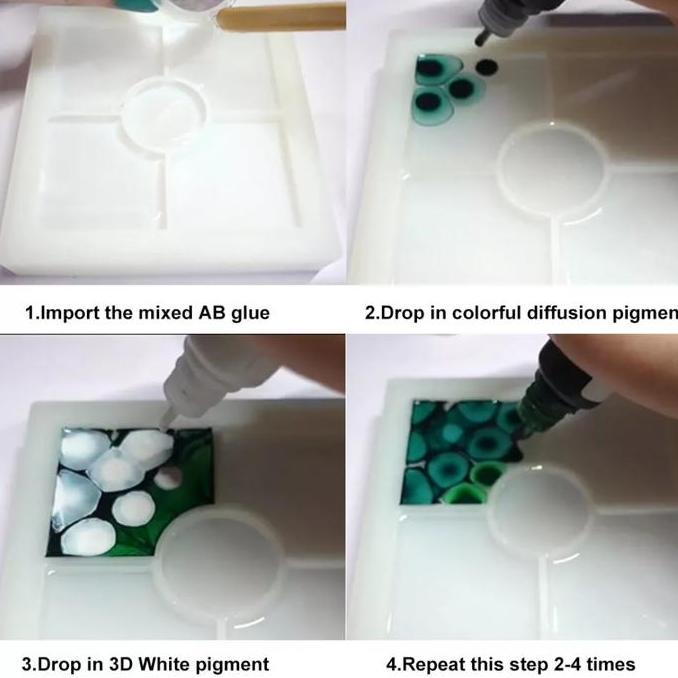 1.Import the mixed AB glue

2.Drop in colorful diffusion pigmen

3.Drop in 3D White pigment

4.Repeat this step 2-4 times