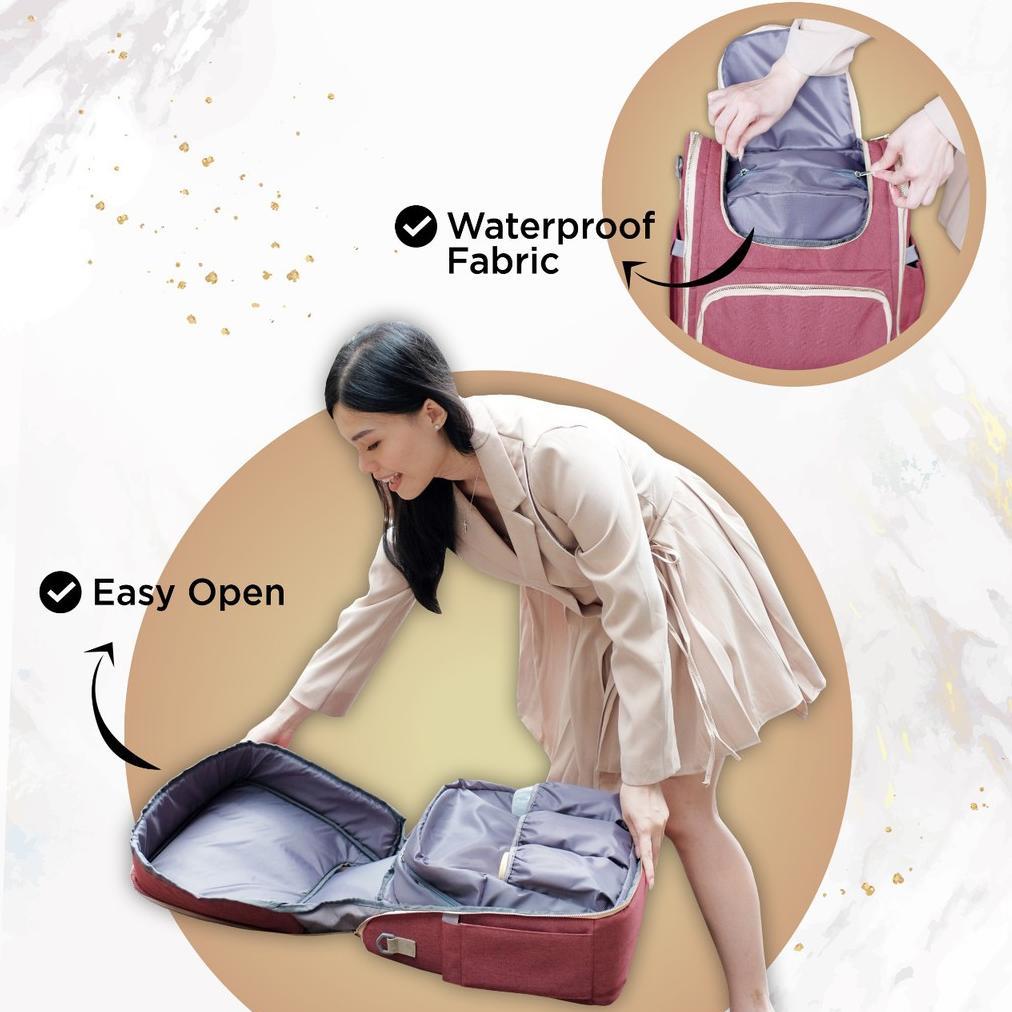 Waterproof Fabric

Easy Open