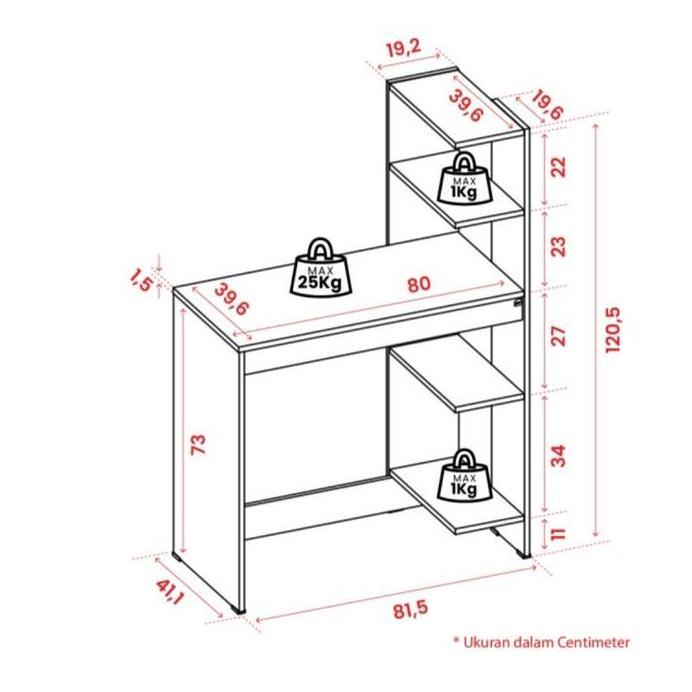 19,2

39,6

19,6

22

MAX
1Kg

23

1,5

MAX
25Kg

39,6

80

27

120,5

73

34

MAX
1Kg

11

41,1

81,5

* Ukuran dalam Centimeter