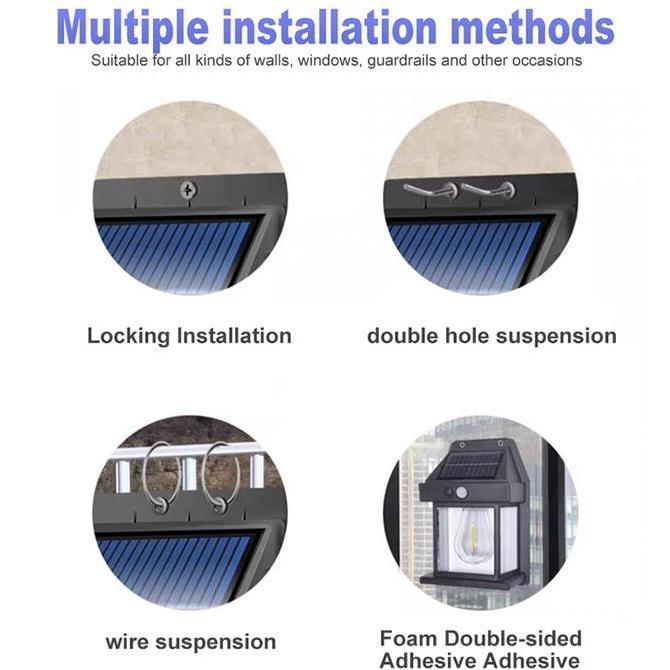 Multiple installation methods
Suitable for all kinds of walls, windows, guardrails and other occasions

Locking Installation

double hole suspension

wire suspension

Foam Double-sided Adhesive Adhesive