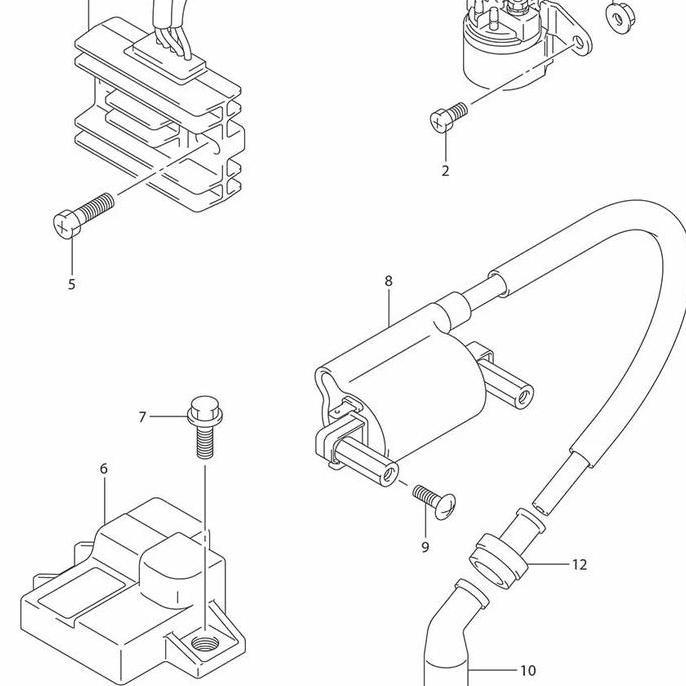 2
5
8
7
6
9
12
10