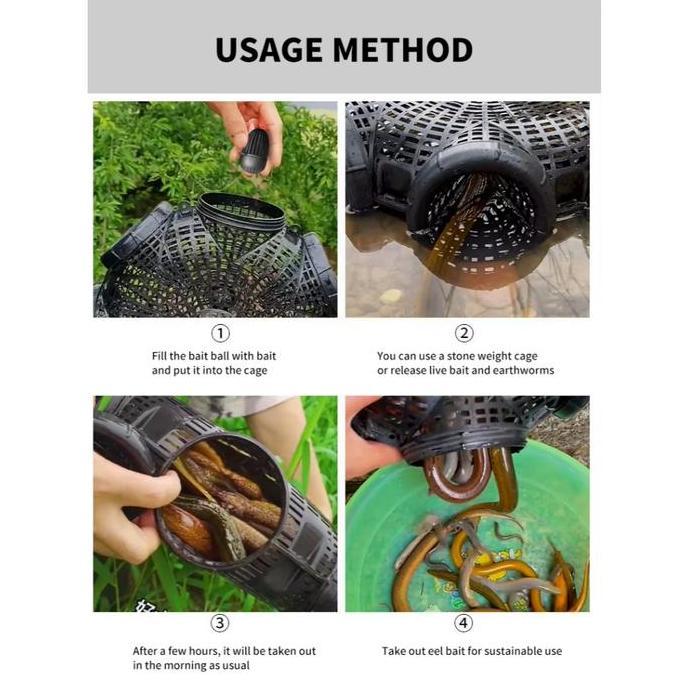 USAGE METHOD

①

Fill the bait ball with bait and put it into the cage

②

You can use a stone weight cage or release live bait and earthworms

③

After a few hours, it will be taken out in the morning as usual

④

Take out eel bait for sustainable use