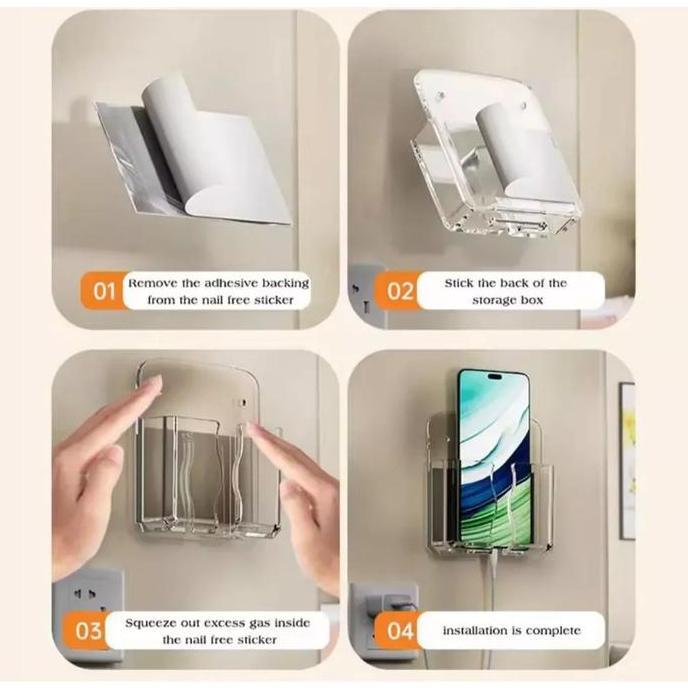 01 Remove the adhesive backing from the nail free sticker

02 Stick the back of the storage box

03 Squeeze out excess gas inside the nail free sticker

04 installation is complete