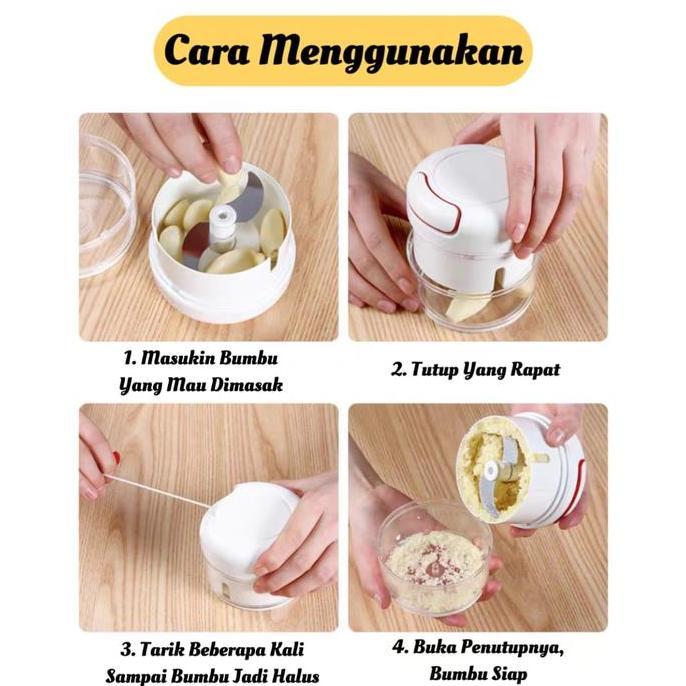 Cara Menggunakan

1. Masukin Bumbu Yang Mau Dimasak

2. Tutup Yang Rapat

3. Tarik Beberapa Kali Sampai Bumbu Jadi Halus

4. Buka Penutupnya, Bumbu Siap