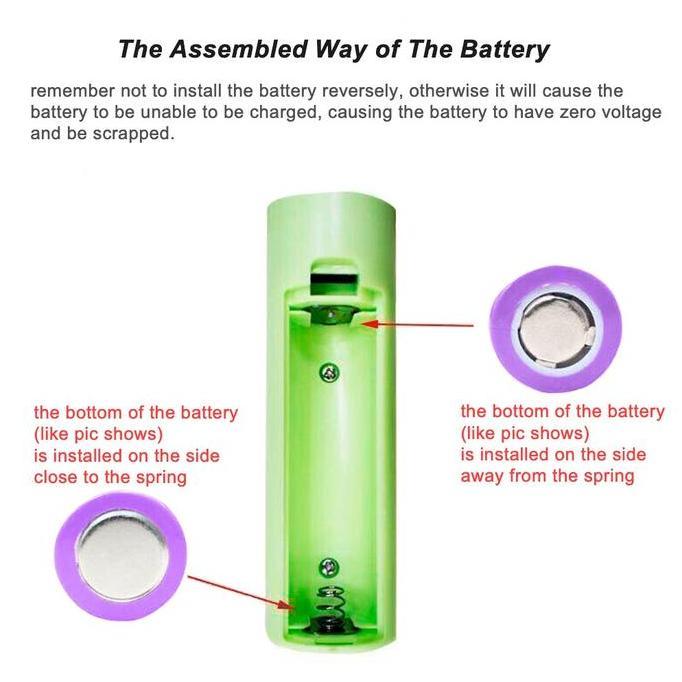 The Assembled Way of The Battery

remember not to install the battery reversely, otherwise it will cause the battery to be unable to be charged, causing the battery to have zero voltage and be scrapped.

the bottom of the battery
(like pic shows)
is installed on the side
close to the spring

the bottom of the battery
(like pic shows)
is installed on the side
away from the spring