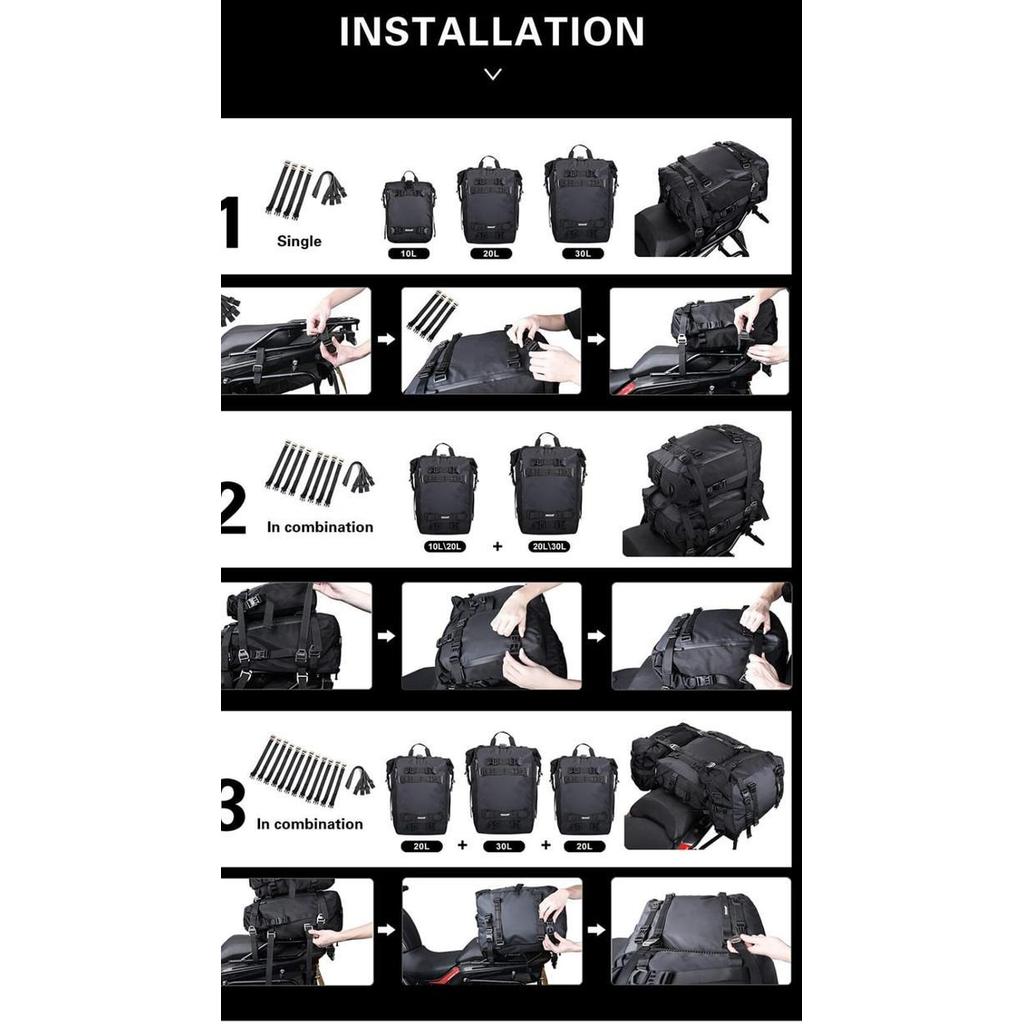 INSTALLATION

1
Single
10L
20L
30L

2
In combination
10L\20L
+
20L\30L

3
In combination
20L
+
30L
+
20L