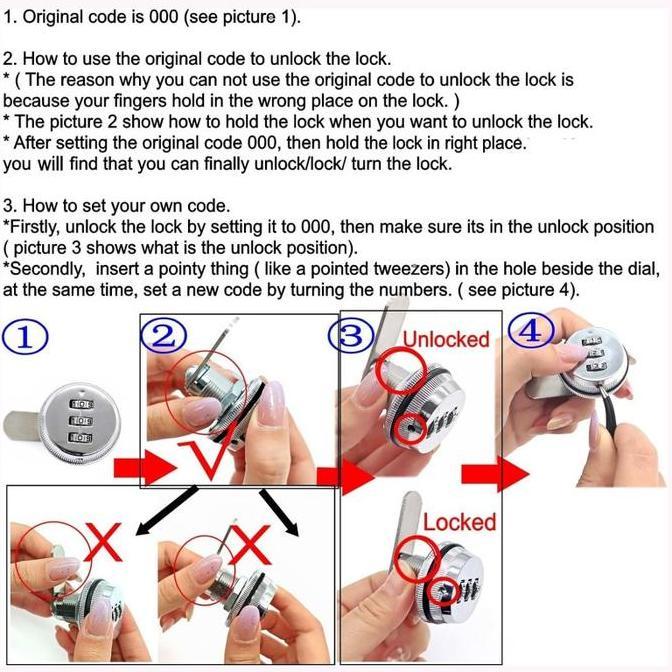 1. Original code is 000 (see picture 1).

2. How to use the original code to unlock the lock.
* ( The reason why you can not use the original code to unlock the lock is because your fingers hold in the wrong place on the lock. )
* The picture 2 show how to hold the lock when you want to unlock the lock.
* After setting the original code 000, then hold the lock in right place. you will find that you can finally unlock/lock/ turn the lock.

3. How to set your own code.
*Firstly, unlock the lock by setting it to 000, then make sure its in the unlock position ( picture 3 shows what is the unlock position).
*Secondly, insert a pointy thing ( like a pointed tweezers) in the hole beside the dial, at the same time, set a new code by turning the numbers. ( see picture 4).

①

②

③ Unlocked

④

Locked