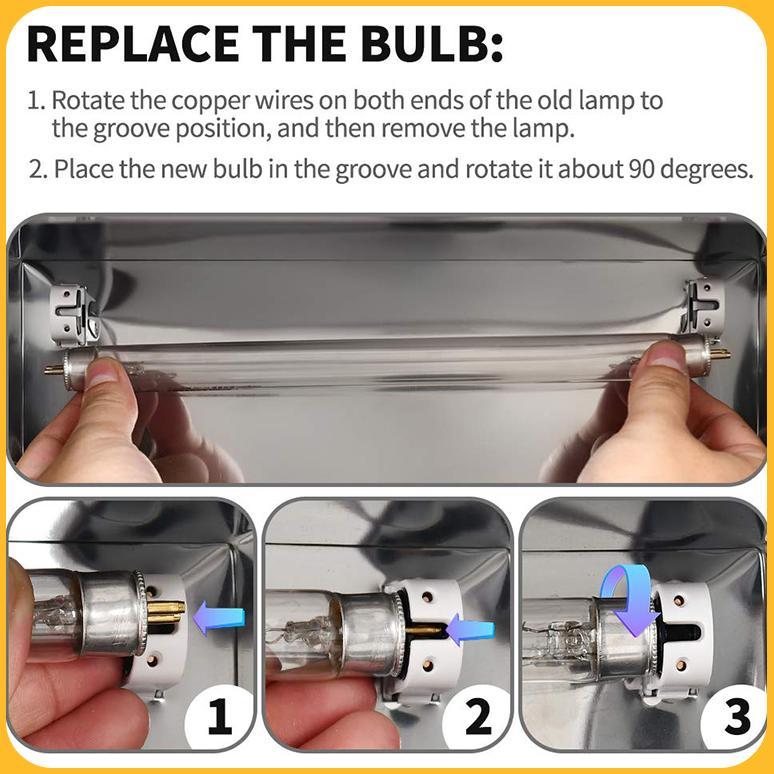 REPLACE THE BULB:

1. Rotate the copper wires on both ends of the old lamp to the groove position, and then remove the lamp.

2. Place the new bulb in the groove and rotate it about 90 degrees.

1

2

3