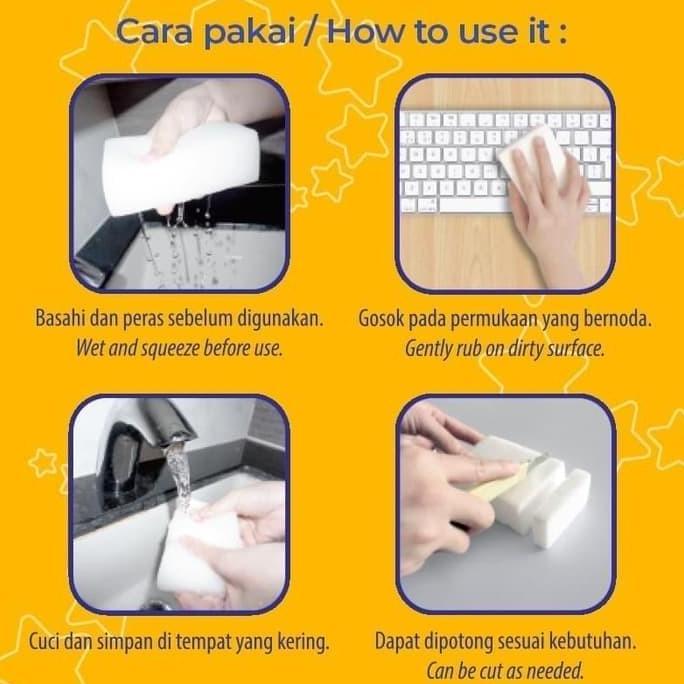 Cara pakai / How to use it :

Basahi dan peras sebelum digunakan.
Wet and squeeze before use.

Gosok pada permukaan yang bernoda.
Gently rub on dirty surface.

Cuci dan simpan di tempat yang kering.

Dapat dipotong sesuai kebutuhan.
Can be cut as needed.