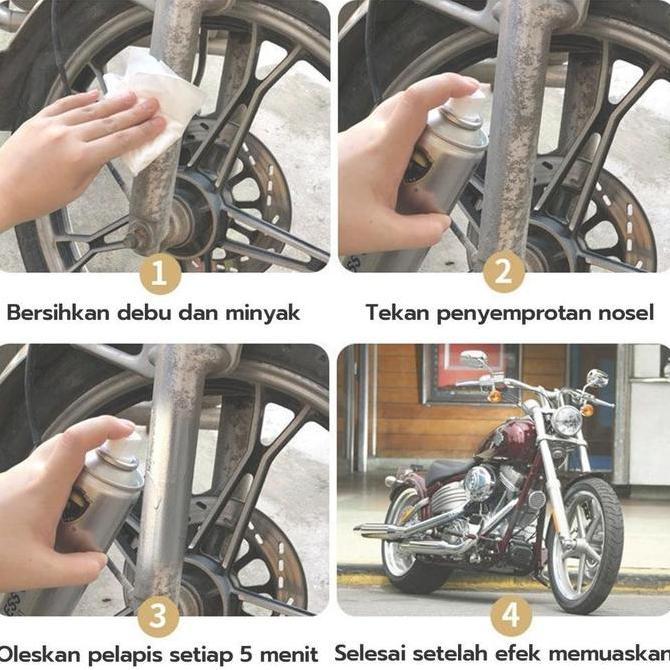 1

Bersihkan debu dan minyak

2

Tekan penyemprotan nosel

3

Oleskan pelapis setiap 5 menit

4

Selesai setelah efek memuaskan