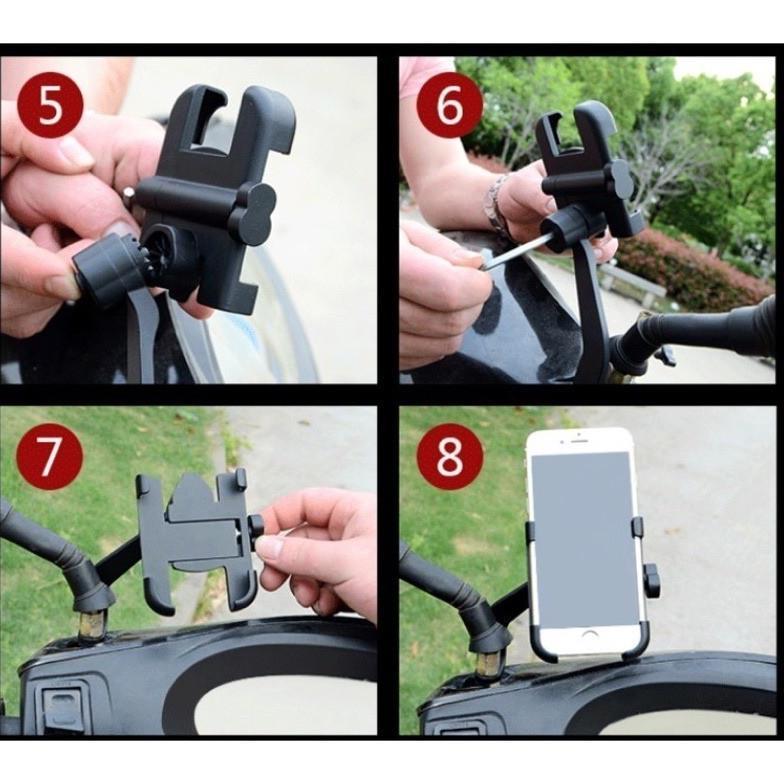 5

6

7

8