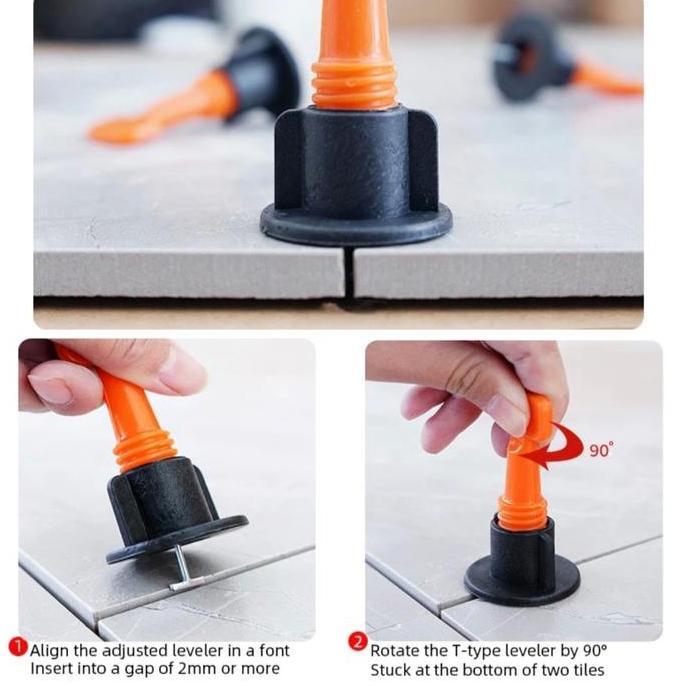 90°

1 Align the adjusted leveler in a font
Insert into a gap of 2mm or more

2 Rotate the T-type leveler by 90°
Stuck at the bottom of two tiles