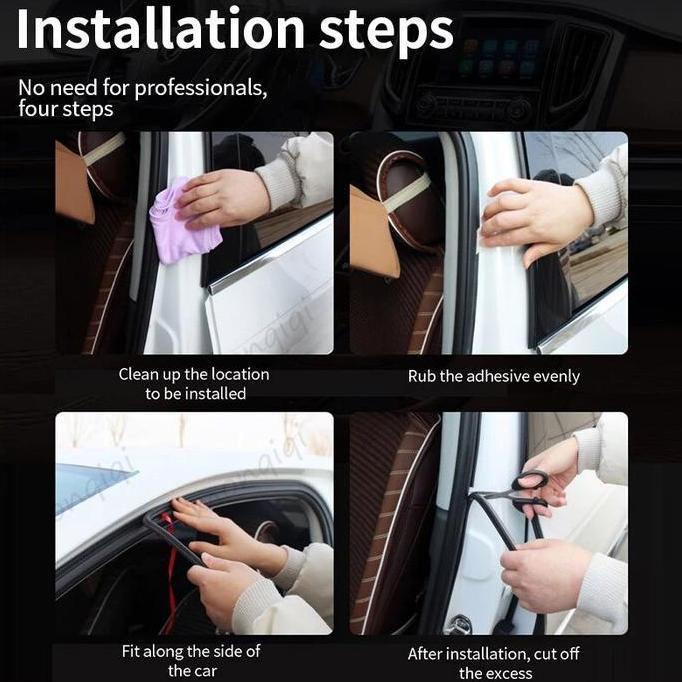 Installation steps

No need for professionals, four steps

Clean up the location to be installed

Rub the adhesive evenly

Fit along the side of the car

After installation, cut off the excess