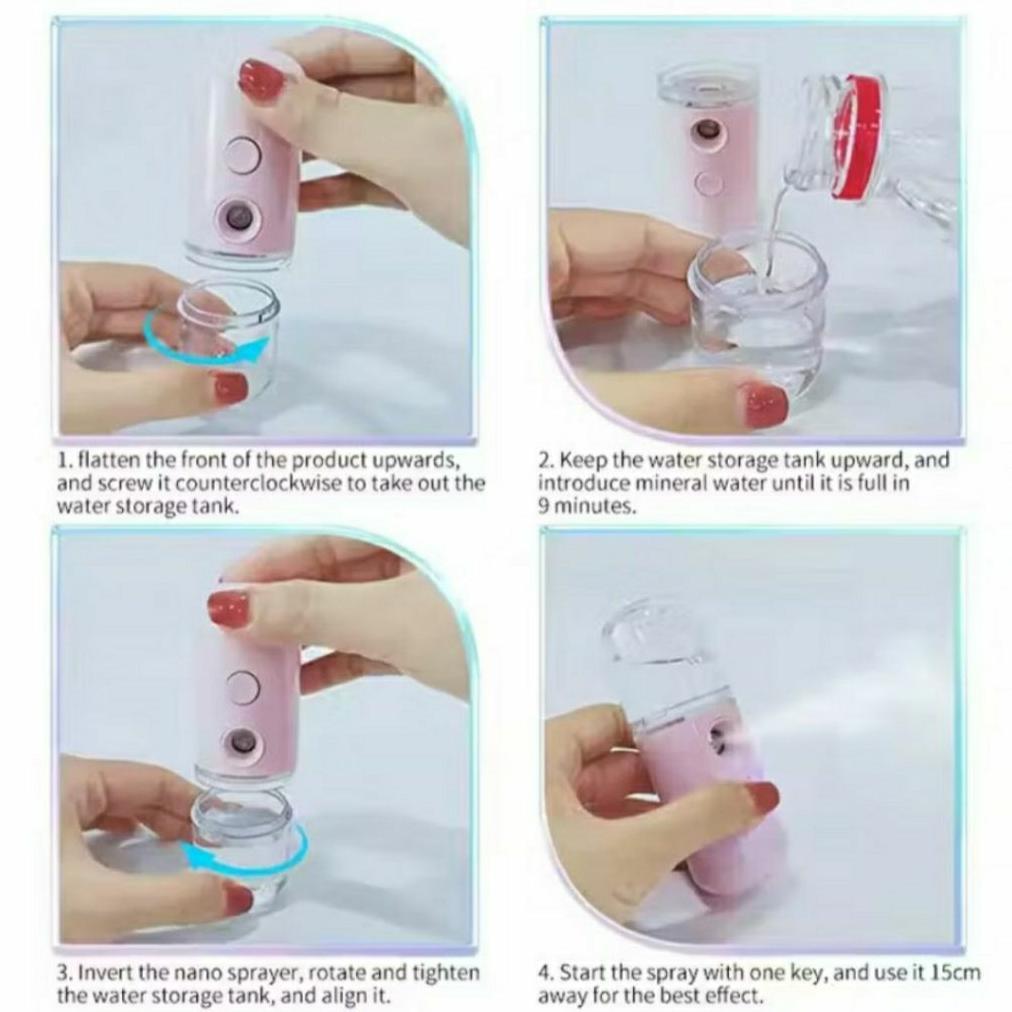 1. flatten the front of the product upwards, and screw it counterclockwise to take out the water storage tank.

2. Keep the water storage tank upward, and introduce mineral water until it is full in 9 minutes.

3. Invert the nano sprayer, rotate and tighten the water storage tank, and align it.

4. Start the spray with one key, and use it 15cm away for the best effect.