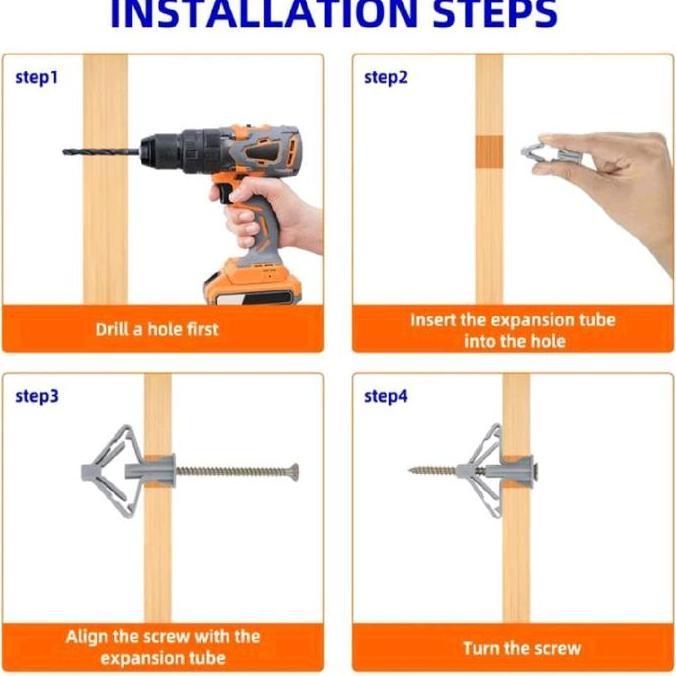 INSTALLATION STEPS

step1

Drill a hole first

step2

Insert the expansion tube into the hole

step3

Align the screw with the expansion tube

step4

Turn the screw