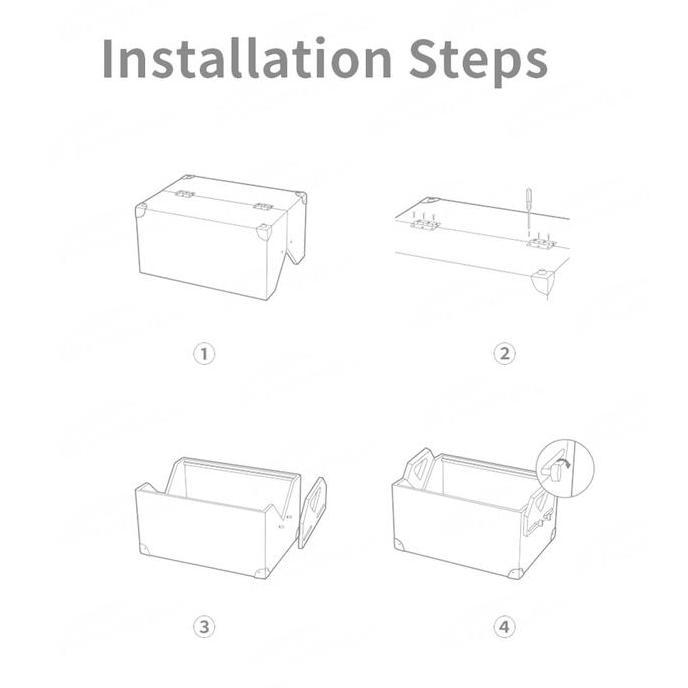 Installation Steps

①

②

③

④