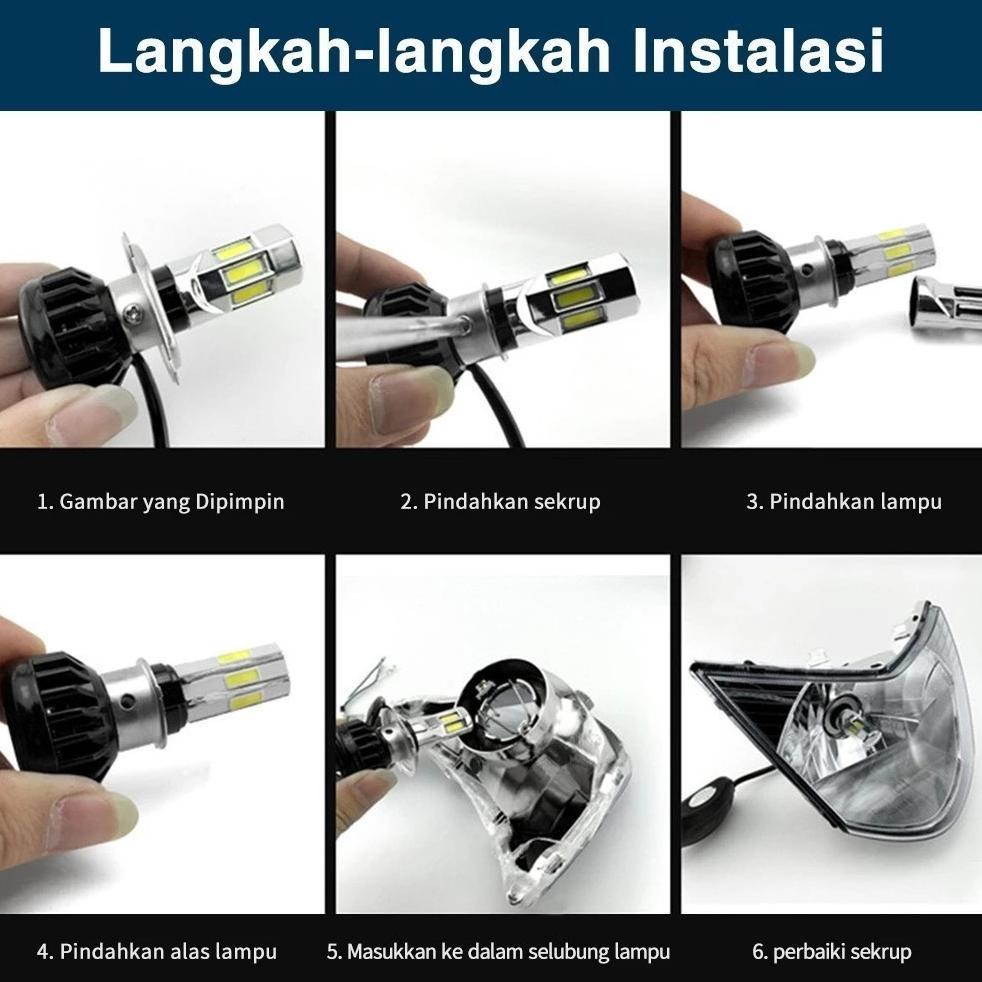 Langkah-langkah Instalasi

1. Gambar yang Dipimpin

2. Pindahkan sekrup

3. Pindahkan lampu

4. Pindahkan alas lampu

5. Masukkan ke dalam selubung lampu

6. perbaiki sekrup