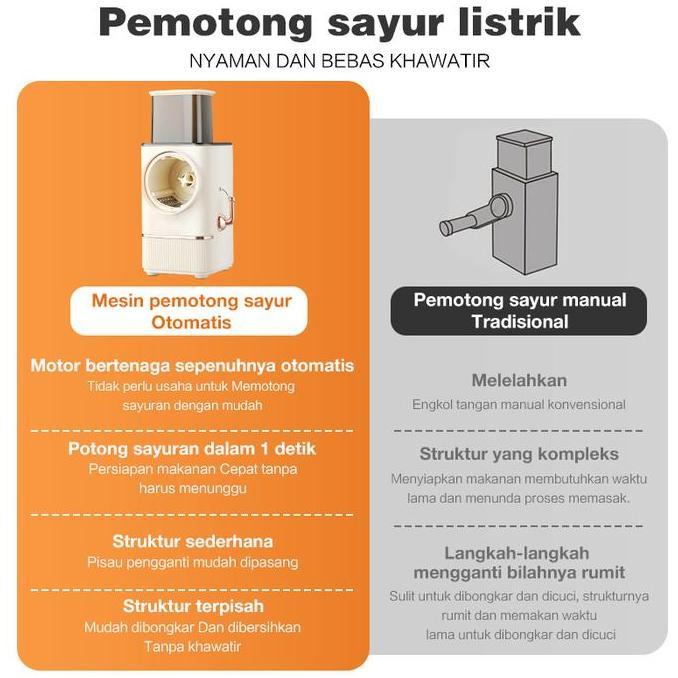 Pemotong sayur listrik

NYAMAN DAN BEBAS KHAWATIR

Mesin pemotong sayur Otomatis

Motor bertenaga sepenuhnya otomatis
Tidak perlu usaha untuk Memotong sayuran dengan mudah

Potong sayuran dalam 1 detik
Persiapan makanan Cepat tanpa harus menunggu

Struktur sederhana
Pisau pengganti mudah dipasang

Struktur terpisah
Mudah dibongkar Dan dibersihkan Tanpa khawatir

Pemotong sayur manual Tradisional

Melelahkan
Engkol tangan manual konvensional

Struktur yang kompleks
Menyiapkan makanan membutuhkan waktu lama dan menunda proses memasak.

Langkah-langkah mengganti bilahnya rumit
Sulit untuk dibongkar dan dicuci, strukturnya rumit dan memakan waktu lama untuk dibongkar dan dicuci