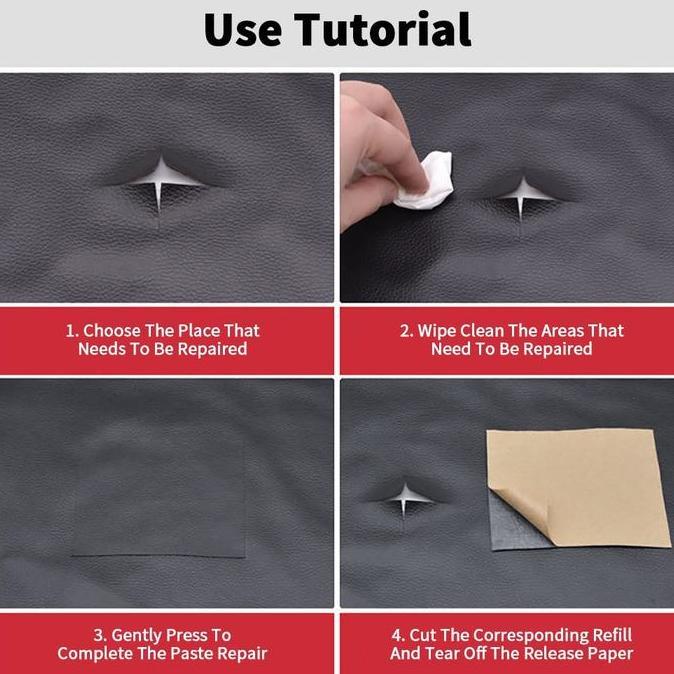 Use Tutorial

1. Choose The Place That Needs To Be Repaired

2. Wipe Clean The Areas That Need To Be Repaired

3. Gently Press To Complete The Paste Repair

4. Cut The Corresponding Refill And Tear Off The Release Paper