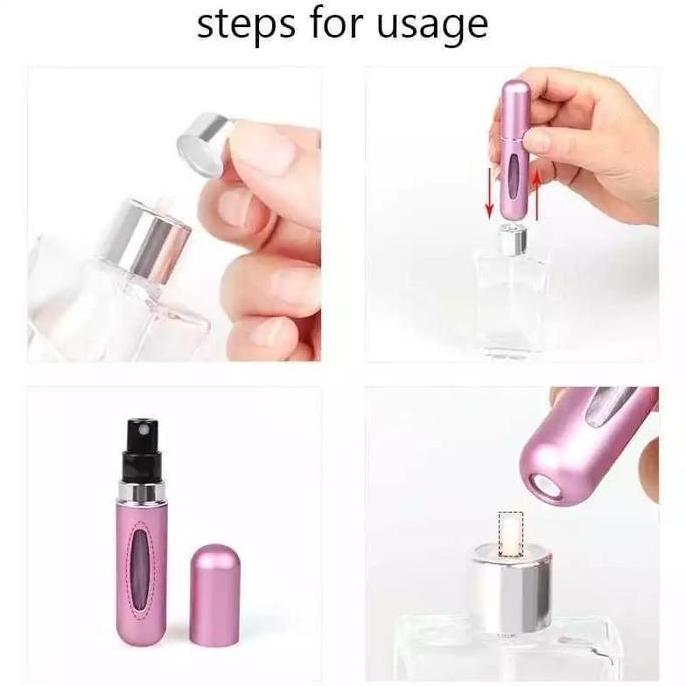 steps for usage