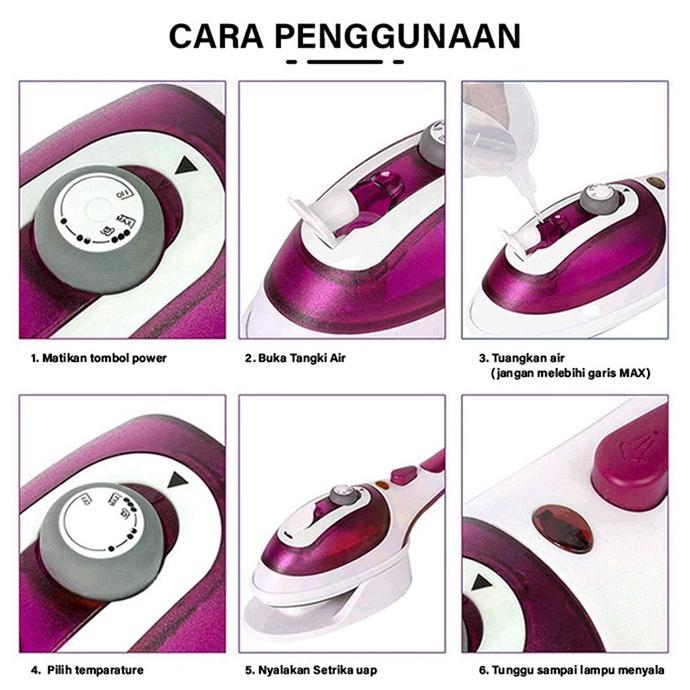 CARA PENGGUNAAN

OFF
MAX

1. Matikan tombol power

2. Buka Tangki Air

3. Tuangkan air
(jangan melebihi garis MAX)

OFF
MAX

4. Pilih temparature

5. Nyalakan Setrika uap

6. Tunggu sampai lampu menyala