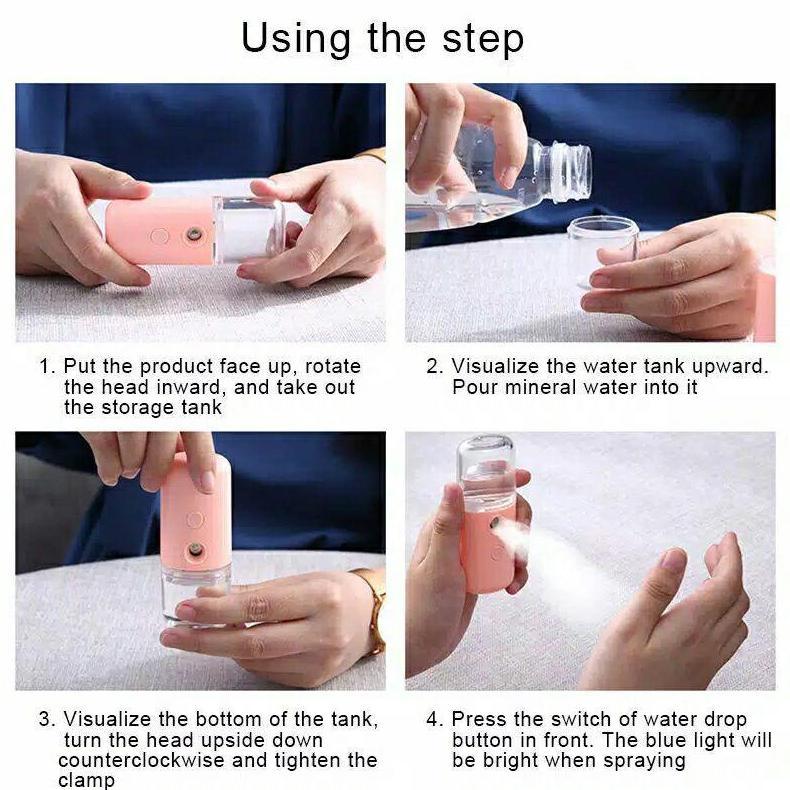 Using the step

1. Put the product face up, rotate the head inward, and take out the storage tank

2. Visualize the water tank upward. Pour mineral water into it

3. Visualize the bottom of the tank, turn the head upside down counterclockwise and tighten the clamp

4. Press the switch of water drop button in front. The blue light will be bright when spraying