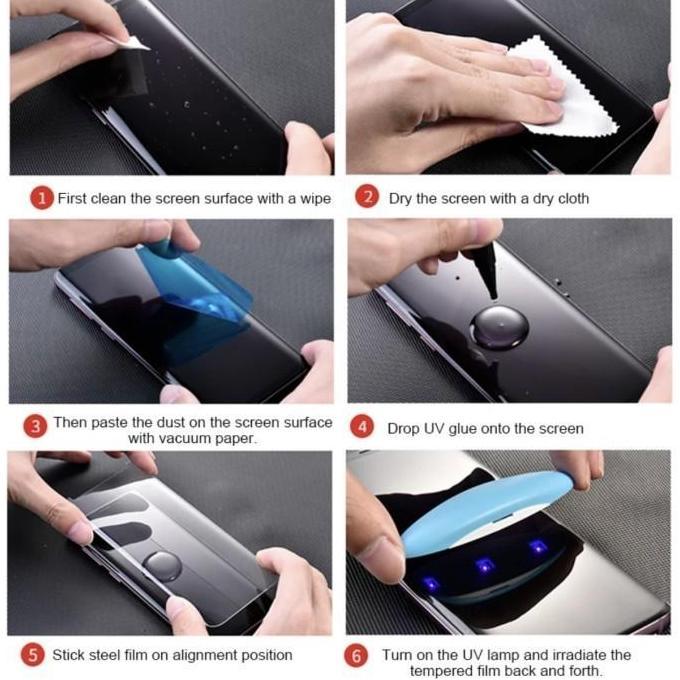 1 First clean the screen surface with a wipe

2 Dry the screen with a dry cloth

3 Then paste the dust on the screen surface with vacuum paper.

4 Drop UV glue onto the screen

5 Stick steel film on alignment position

6 Turn on the UV lamp and irradiate the tempered film back and forth.