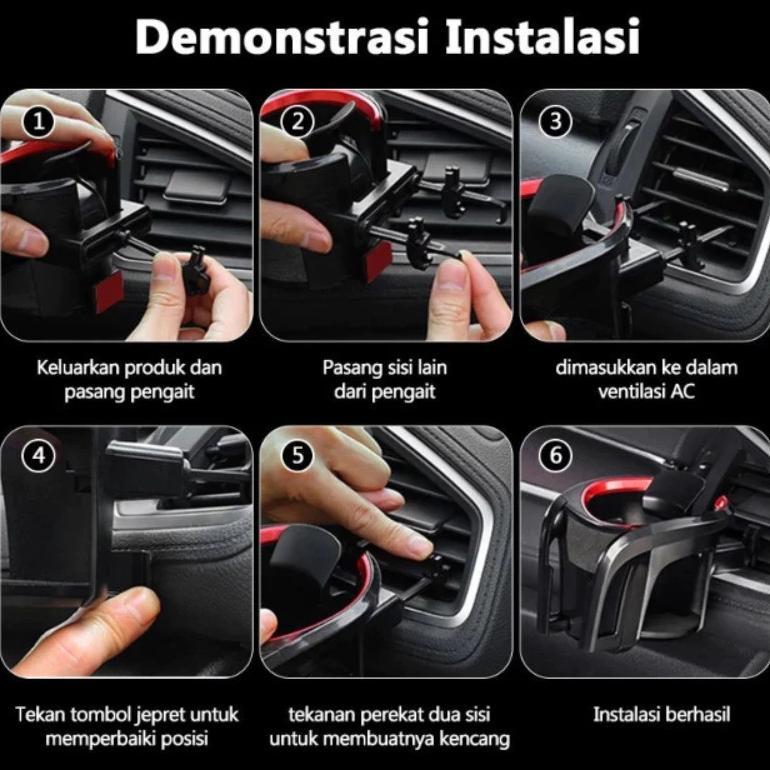 Demonstrasi Instalasi

1

Keluarkan produk dan pasang pengait

2

Pasang sisi lain dari pengait

3

dimasukkan ke dalam ventilasi AC

4

Tekan tombol jepret untuk memperbaiki posisi

5

tekanan perekat dua sisi untuk membuatnya kencang

6

Instalasi berhasil