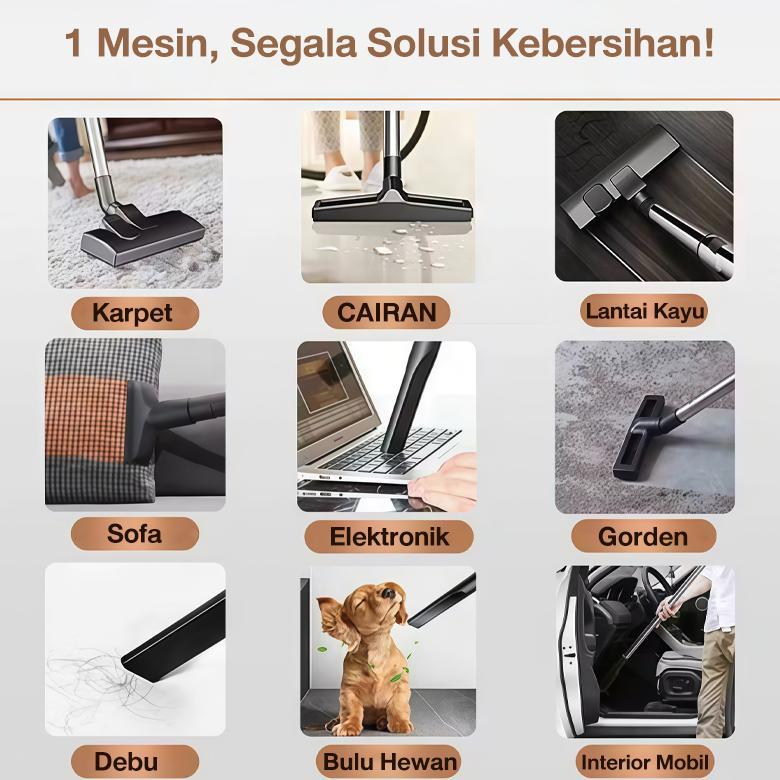 1 Mesin, Segala Solusi Kebersihan!

Karpet

CAIRAN

Lantai Kayu

Sofa

Elektronik

Gorden

Debu

Bulu Hewan

Interior Mobil