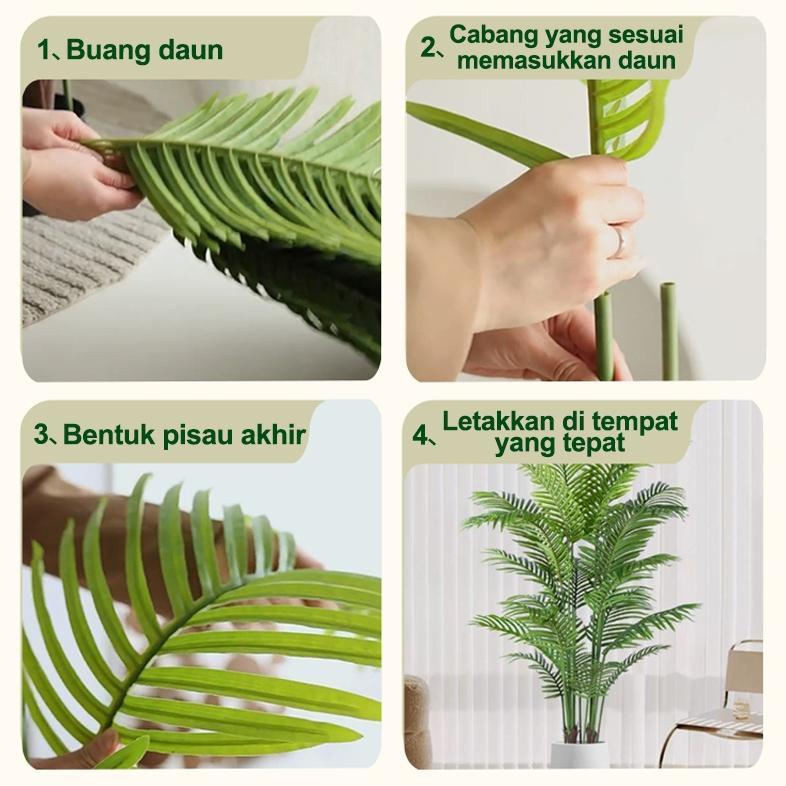 1、Buang daun

2、Cabang yang sesuai memasukkan daun

3、Bentuk pisau akhir

4、Letakkan di tempat yang tepat