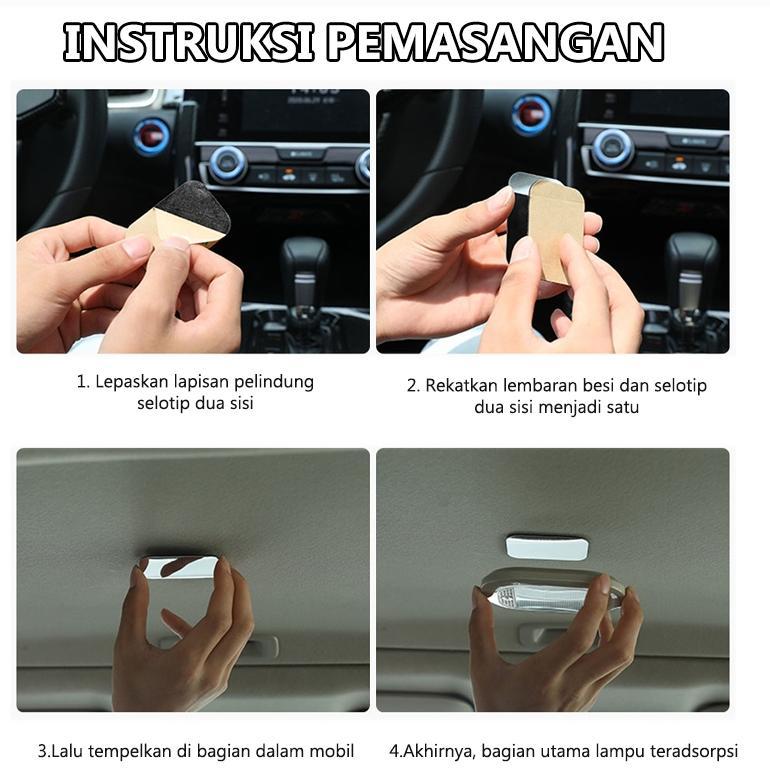 INSTRUKSI PEMASANGAN

1. Lepaskan lapisan pelindung selotip dua sisi

2. Rekatkan lembaran besi dan selotip dua sisi menjadi satu

3.Lalu tempelkan di bagian dalam mobil

4.Akhirnya, bagian utama lampu teradsorpsi