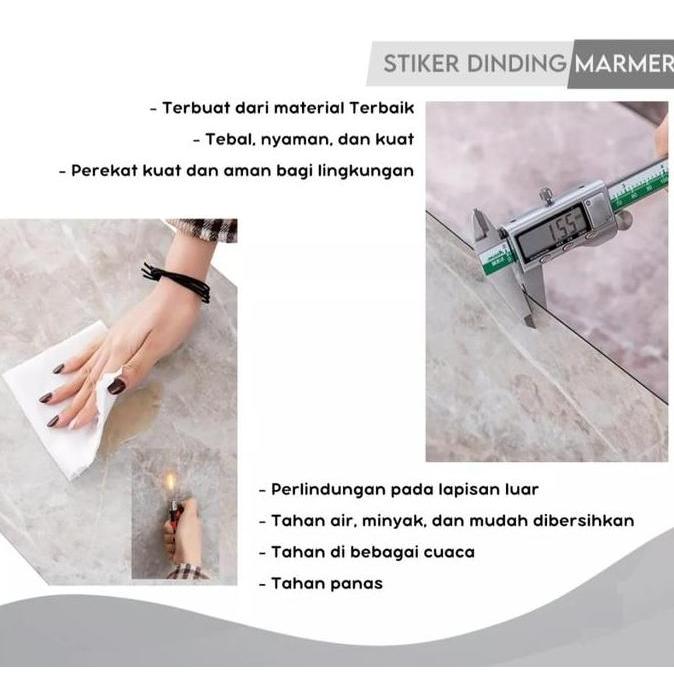 STIKER DINDING MARMER

- Terbuat dari material Terbaik
- Tebal, nyaman, dan kuat
- Perekat kuat dan aman bagi lingkungan

1.55

- Perlindungan pada lapisan luar
- Tahan air, minyak, dan mudah dibersihkan
- Tahan di bebagai cuaca
- Tahan panas