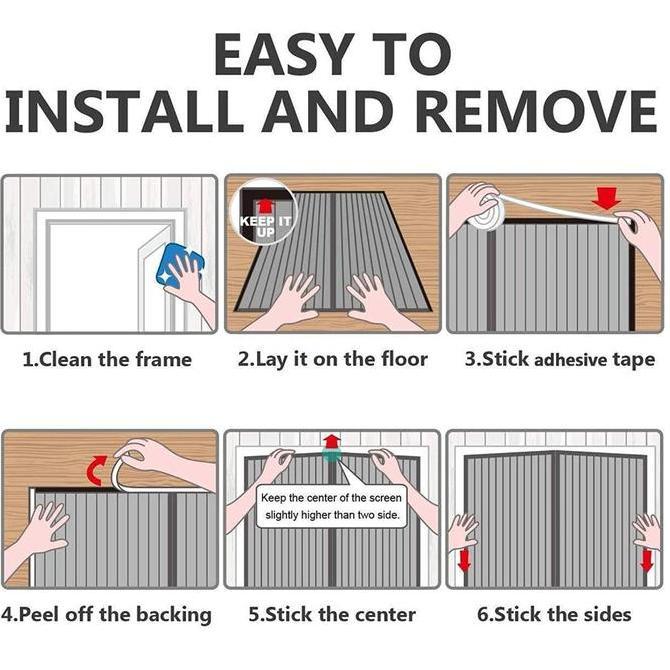 EASY TO
INSTALL AND REMOVE

KEEP IT UP

1.Clean the frame

2.Lay it on the floor

3.Stick adhesive tape

Keep the center of the screen slightly higher than two side.

4.Peel off the backing

5.Stick the center

6.Stick the sides