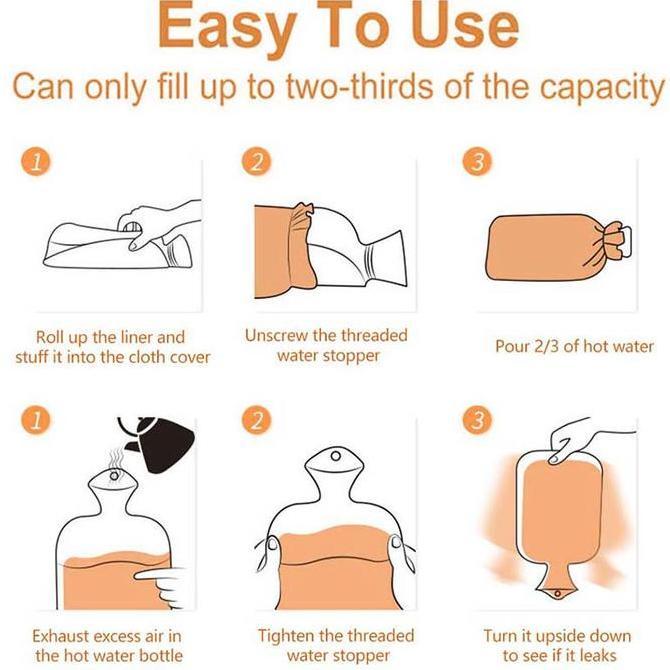 Easy To Use

Can only fill up to two-thirds of the capacity

1

Roll up the liner and stuff it into the cloth cover

2

Unscrew the threaded water stopper

3

Pour 2/3 of hot water

1

Exhaust excess air in the hot water bottle

2

Tighten the threaded water stopper

3

Turn it upside down to see if it leaks