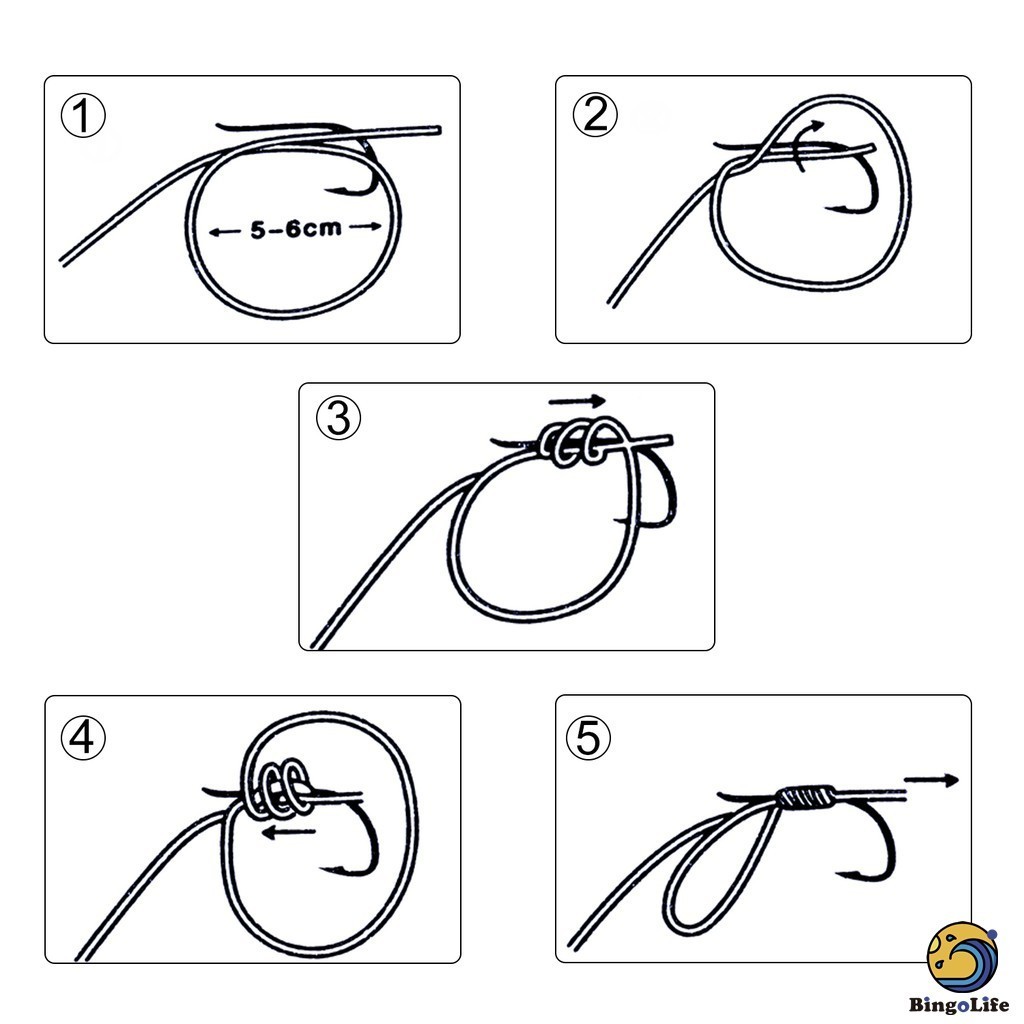 ①
5-6cm

②

③

④

⑤

BingoLife