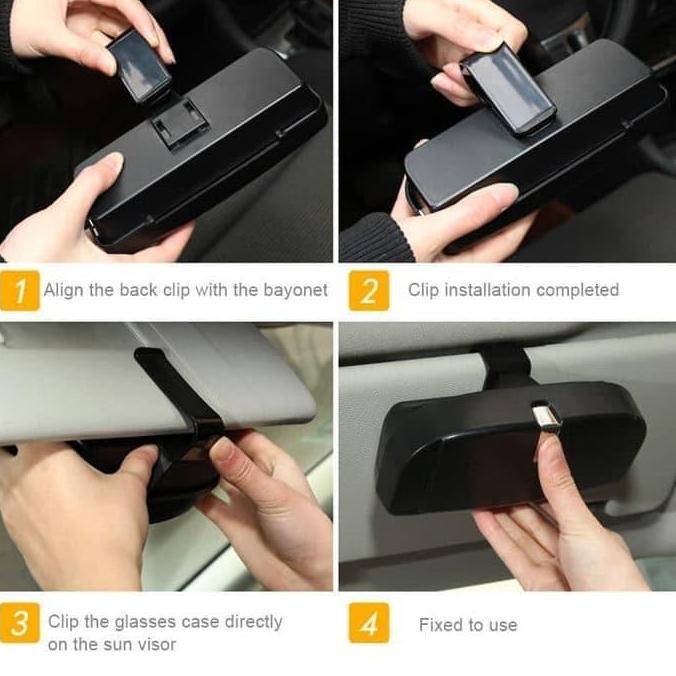 1 Align the back clip with the bayonet

2 Clip installation completed

3 Clip the glasses case directly on the sun visor

4 Fixed to use