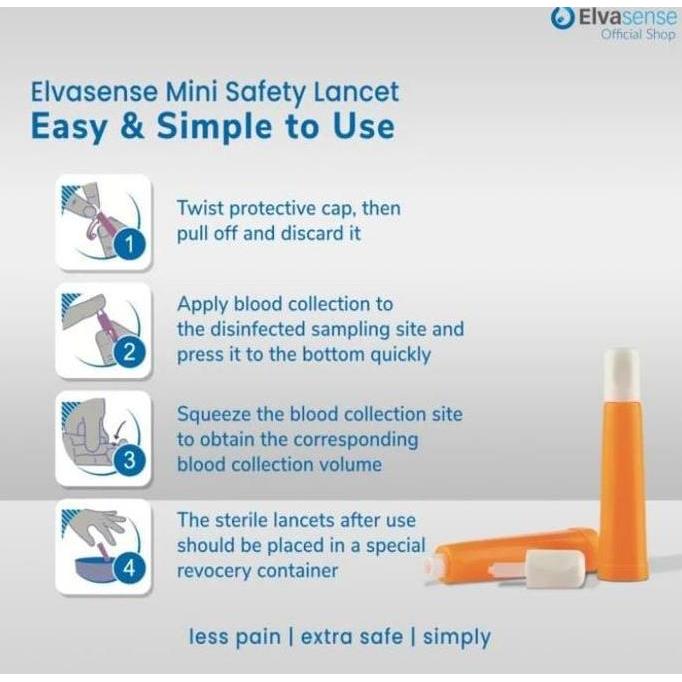 Elvasense
Official Shop

Elvasense Mini Safety Lancet
Easy & Simple to Use

1
Twist protective cap, then pull off and discard it

2
Apply blood collection to the disinfected sampling site and press it to the bottom quickly

3
Squeeze the blood collection site to obtain the corresponding blood collection volume

4
The sterile lancets after use should be placed in a special revocery container

less pain | extra safe | simply