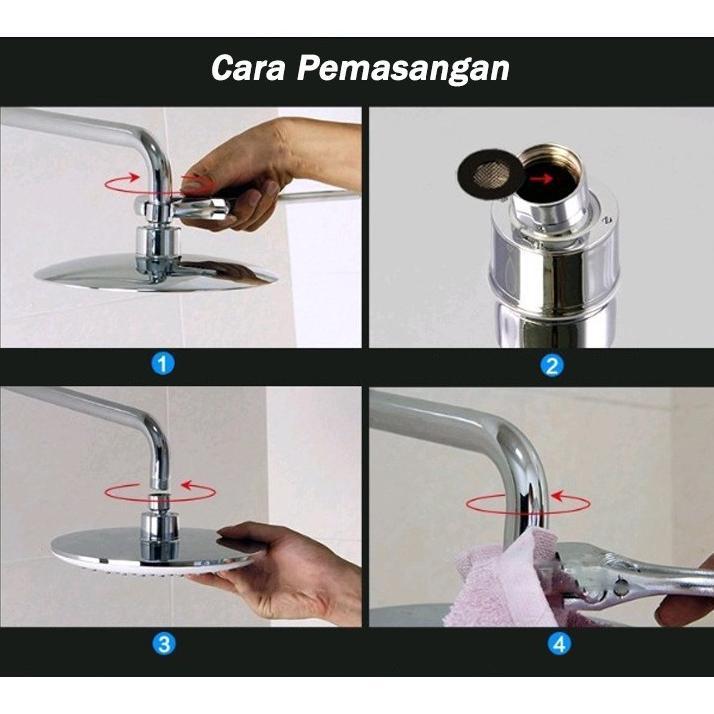 Cara Pemasangan

1

2

3

4