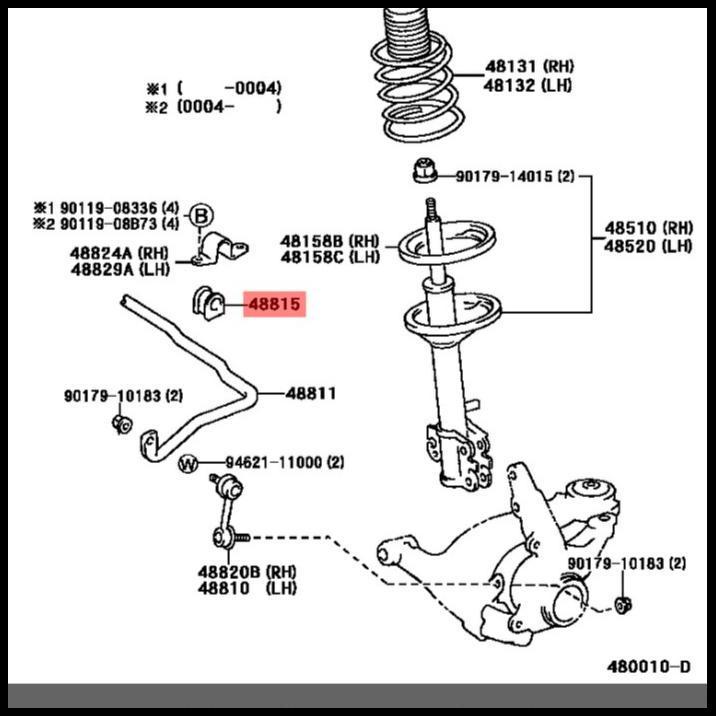 ※1 (　　-0004)
※2 (0004-　　)

48131 (RH)
48132 (LH)

90179-14015 (2)

※1 90119-08336 (4)
※2 90119-08B73 (4)
B

48824A (RH)
48829A (LH)

48158B (RH)
48158C (LH)

48510 (RH)
48520 (LH)

48815

90179-10183 (2)

48811

W
94621-11000 (2)

48820B (RH)
48810　(LH)

90179-10183 (2)

480010-D