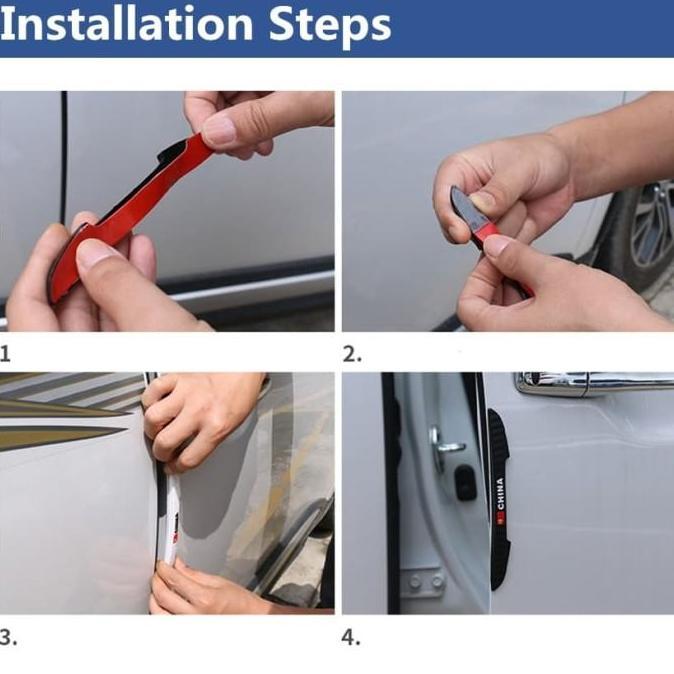 Installation Steps

1

2.

3.

4.

CHINA