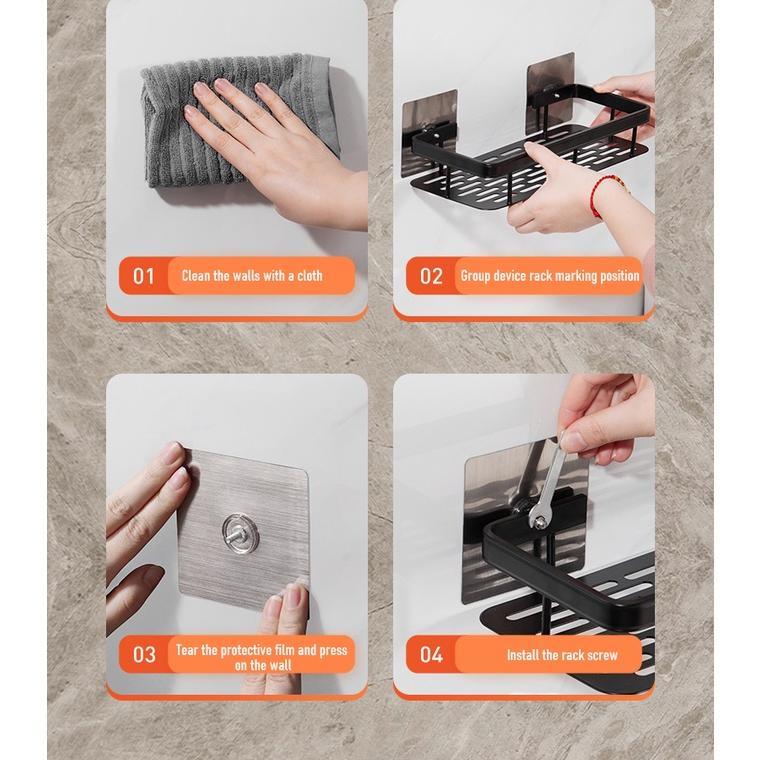 01 Clean the walls with a cloth

02 Group device rack marking position

03 Tear the protective film and press on the wall

04 Install the rack screw