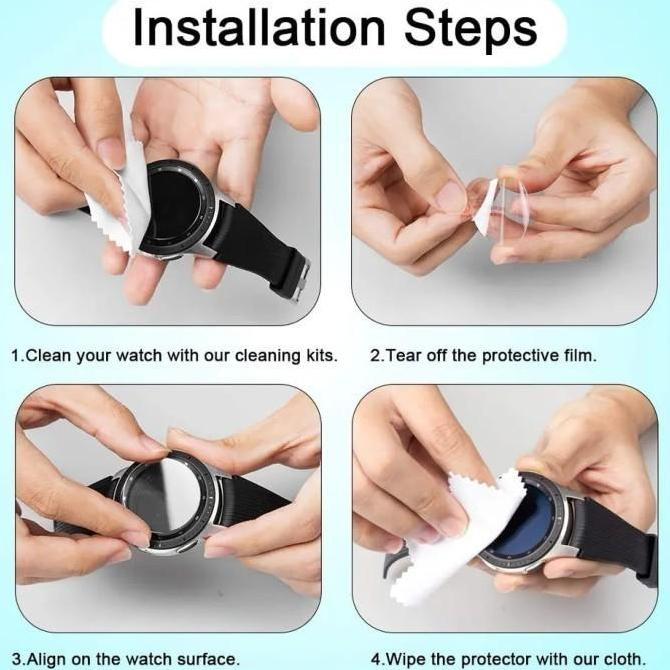 Installation Steps

1.Clean your watch with our cleaning kits.

2.Tear off the protective film.

3.Align on the watch surface.

4.Wipe the protector with our cloth.