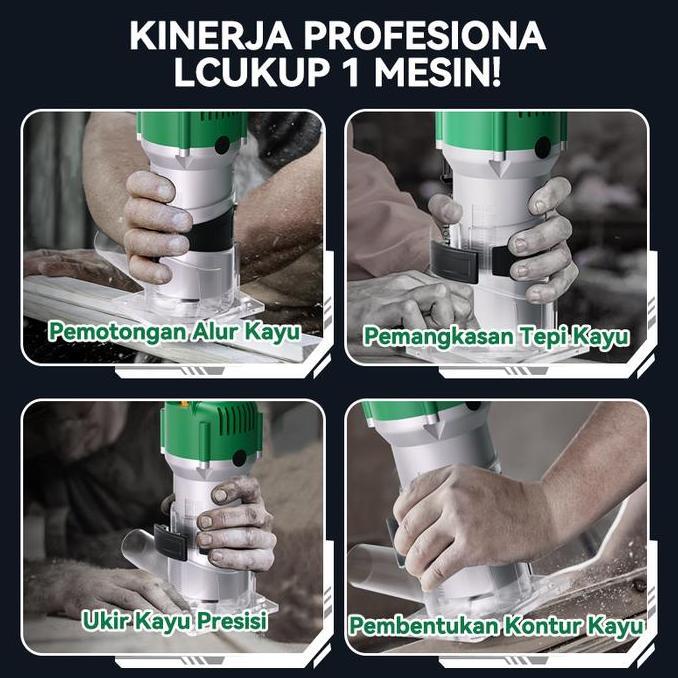 KINERJA PROFESIONA LCUKUP 1 MESIN!

Pemotongan Alur Kayu

Pemangkasan Tepi Kayu

Ukir Kayu Presisi

Pembentukan Kontur Kayu